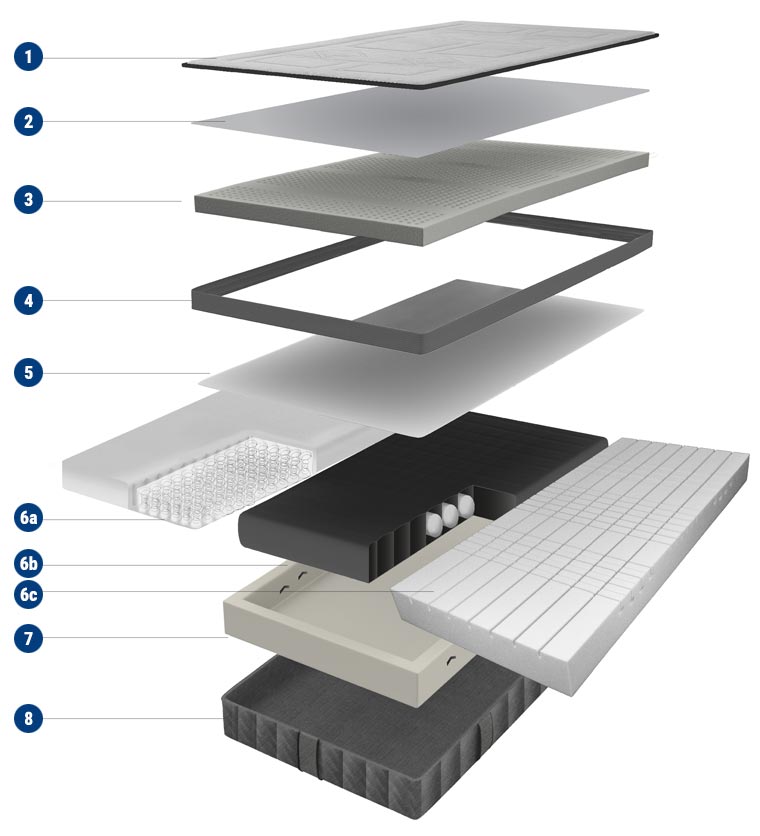 1
2
3
4
5
6a
6b
6c
7
8